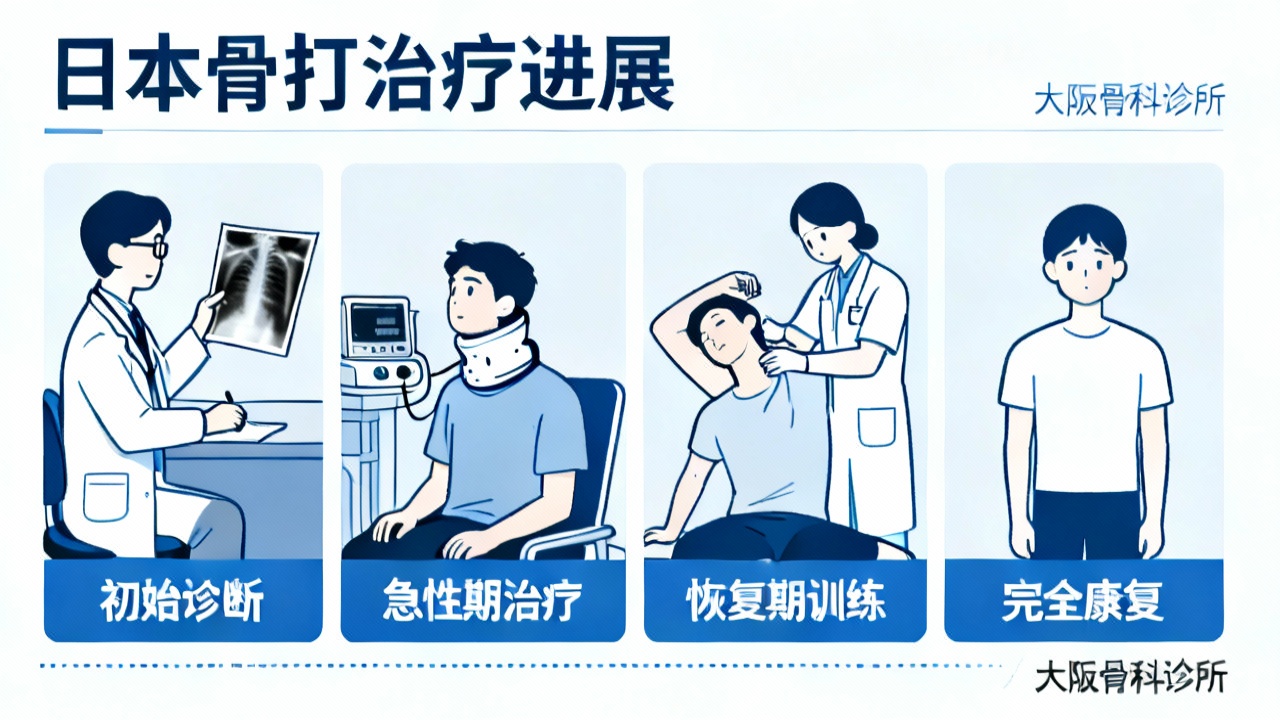 日本骨打治疗进展

大阪骨科诊所

初始诊断

急性期治疗

恢复期训练

完全康复

大阪骨科诊所